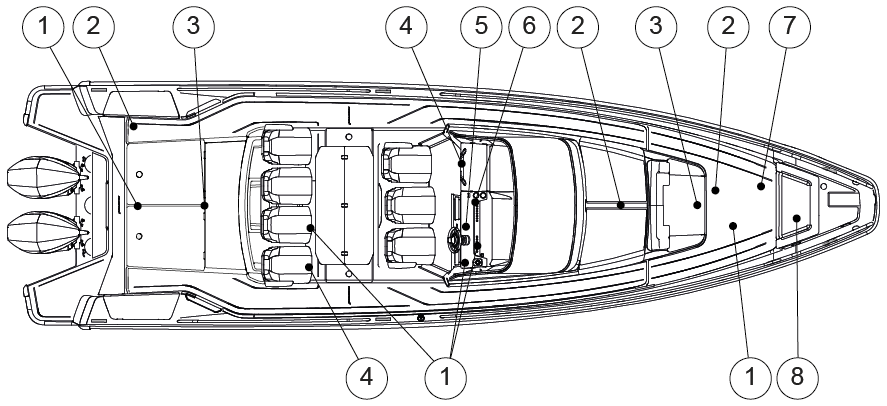 1 2 3 4 5 6 2 3 2 7

4 1 1 8